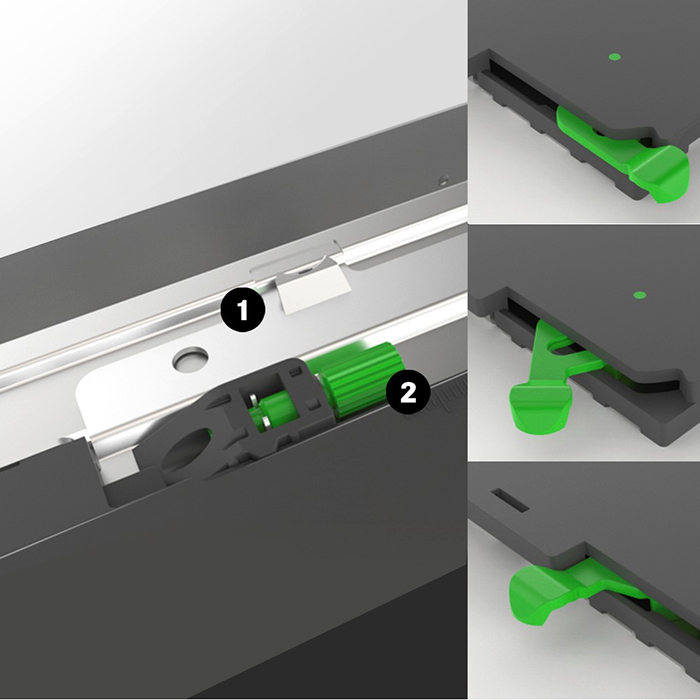 1
2